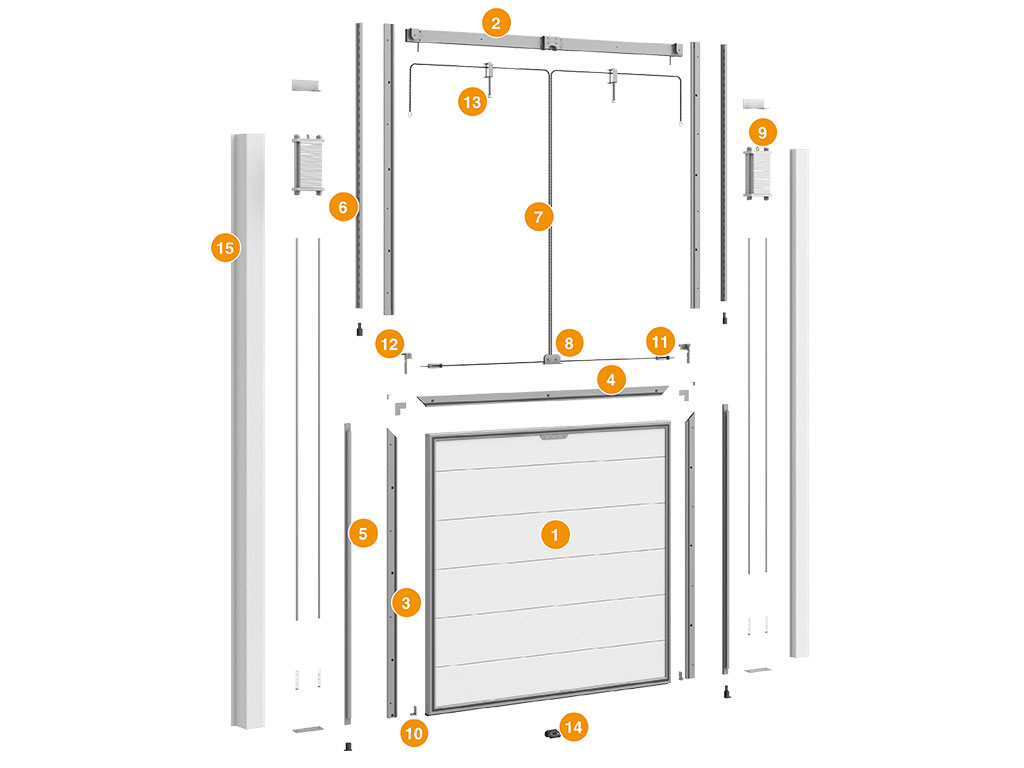 2
13
9
6
7
15
12
8
11
4
5
1
3
10
14