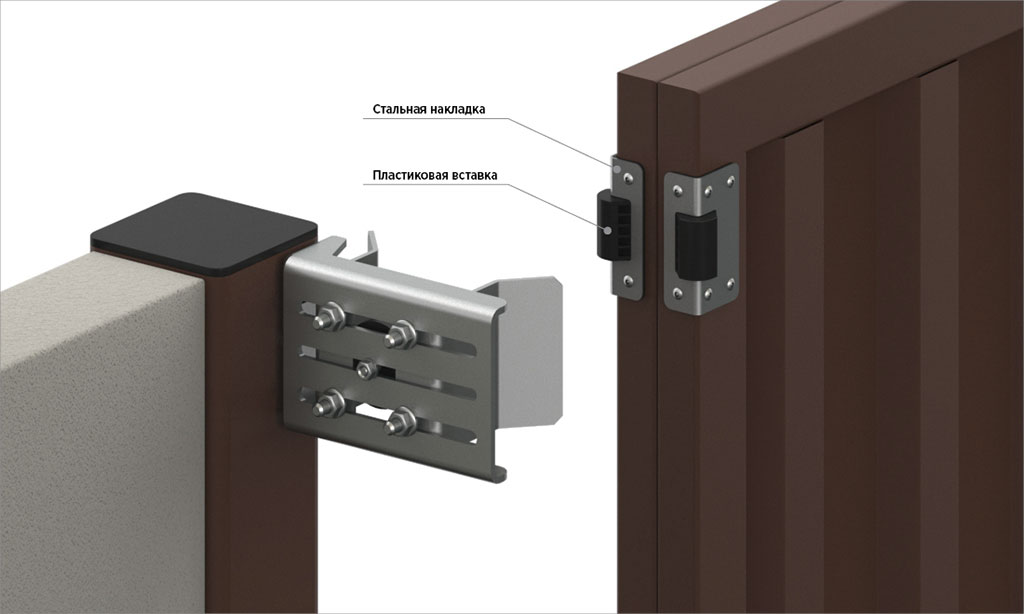 Стальная накладка

Пластиковая вставка