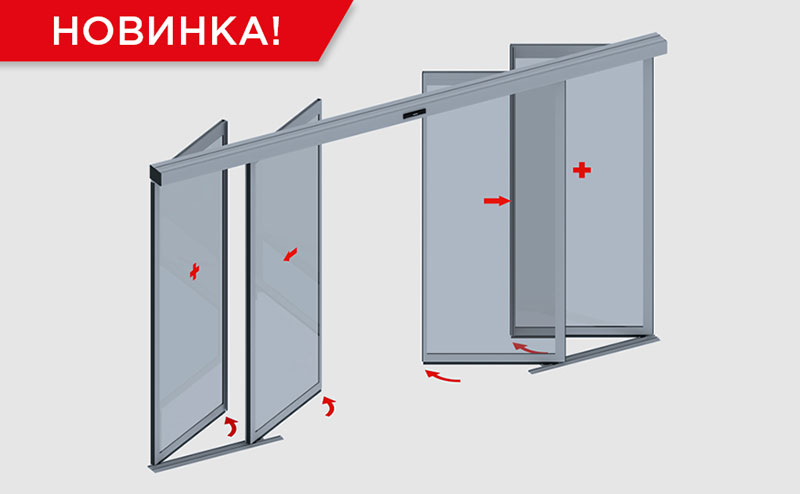 НОВИНКА!